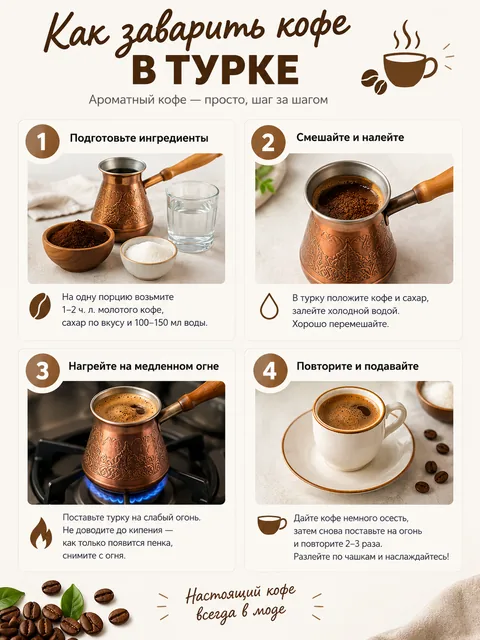 Как заварить кофе
В ТУРКЕ

Ароматный кофе — просто, шаг за шагом

1
Подготовьте ингредиенты

На одну порцию возьмите 1–2 ч. л. молотого кофе, сахар по вкусу и 100–150 мл воды.

2
Смешайте и налейте

В турку положите кофе и сахар, залейте холодной водой. Хорошо перемешайте.

3
Нагрейте на медленном огне

Поставьте турку на слабый огонь. Не доводите до кипения — как только появится пенка, снимите с огня.

4
Повторите и подавайте

Дайте кофе немного осесть, затем снова поставьте на огонь и повторите 2–3 раза. Разлейте по чашкам и наслаждайтесь!

Настоящий кофе
всегда в моде